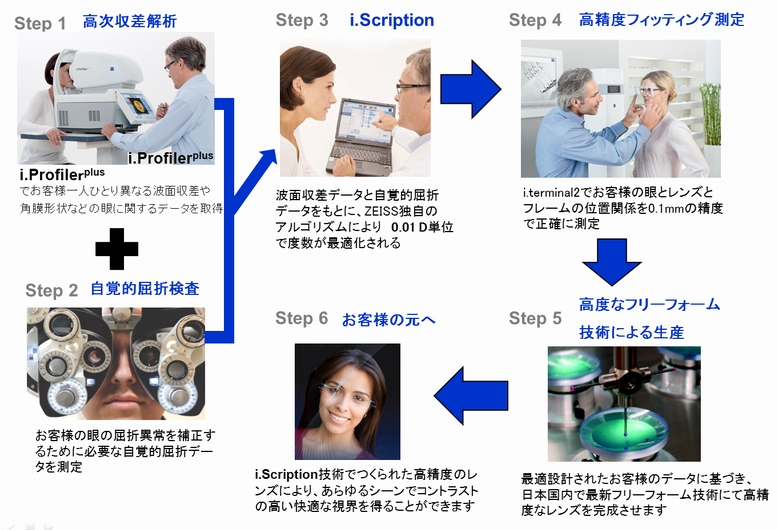 Step 1 高次収差解析

i.Profiler$^{plus}$

i.Profiler$^{plus}$
でお客様一人ひとり異なる波面収差や角膜形状などの眼に関するデータを取得

Step 2 自覚的屈折検査

お客様の眼の屈折異常を補正するために必要な自覚的屈折データを測定

Step 3 i.Scription

波面収差データと自覚的屈折データをもとに、ZEISS独自のアルゴリズムにより 0.01 D単位で度数が最適化される

Step 4 高精度フィッティング測定

i.terminal2でお客様の眼とレンズとフレームの位置関係を0.1mmの精度で正確に測定

Step 5 高度なフリーフォーム技術による生産

最適設計されたお客様のデータに基づき、日本国内で最新フリーフォーム技術にて高精度なレンズを完成させます

Step 6 お客様の元へ

i.Scription技術でつくられた高精度のレンズにより、あらゆるシーンでコントラストの高い快適な視界を得ることができます